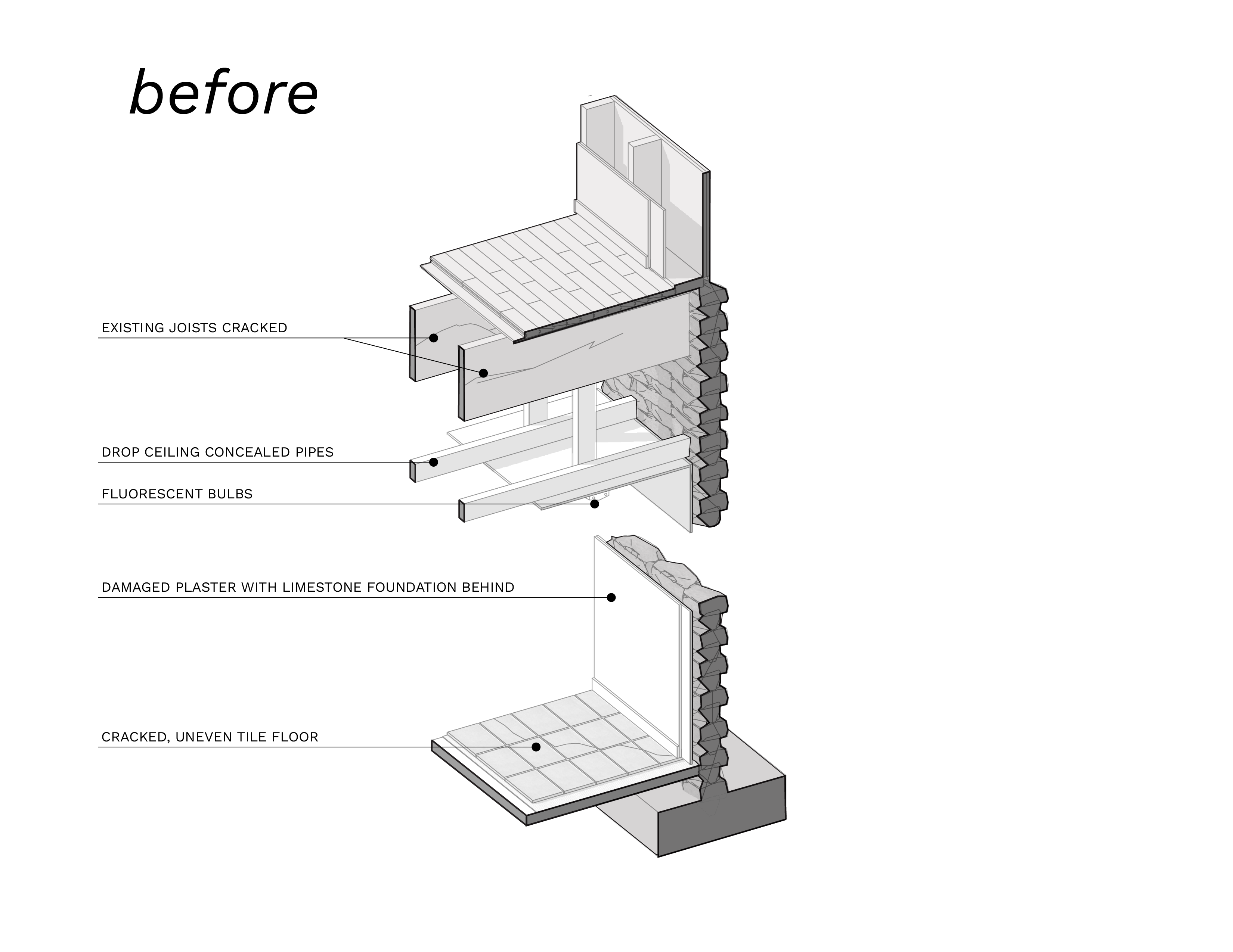 before

EXISTING JOISTS CRACKED

DROP CEILING CONCEALED PIPES

FLUORESCENT BULBS

DAMAGED PLASTER WITH LIMESTONE FOUNDATION BEHIND

CRACKED, UNEVEN TILE FLOOR